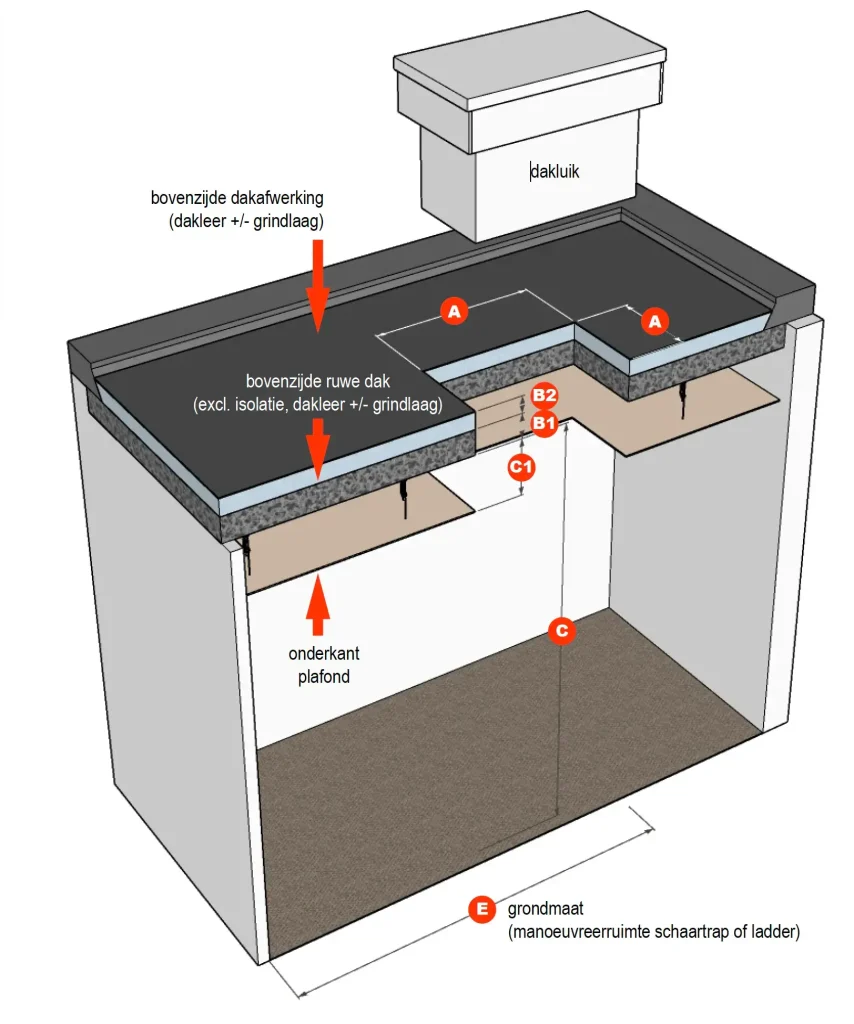 dakluik

bovenzijde dakafwerking
(dakleer +/- grindlaag)

A

A

bovenzijde ruwe dak
(excl. isolatie, dakleer +/- grindlaag)

B2

B1

C1

onderkant
plafond

C

E grondmaat
(manoeuvreerruimte schaartrap of ladder)